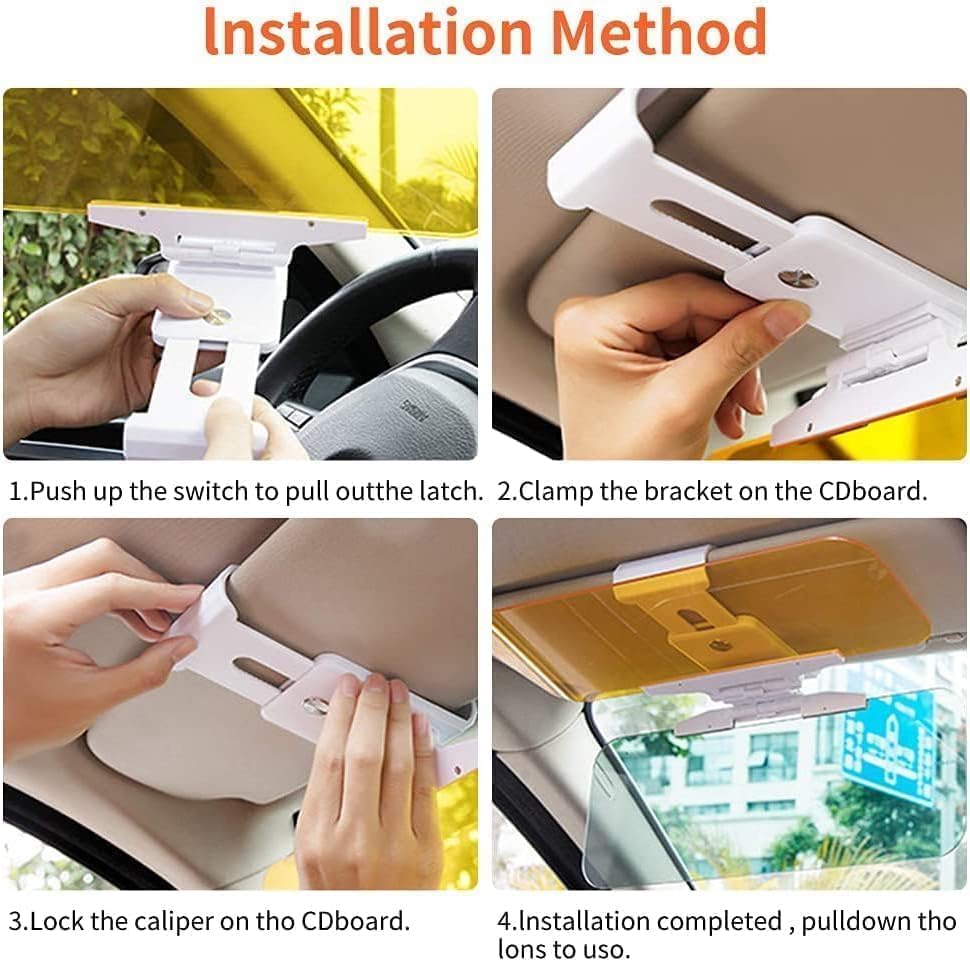 lnstallation Method

1.Push up the switch to pull outthe latch.

2.Clamp the bracket on the CDboard.

3.Lock the caliper on tho CDboard.

4.lnstallation completed , pulldown tho lons to uso.